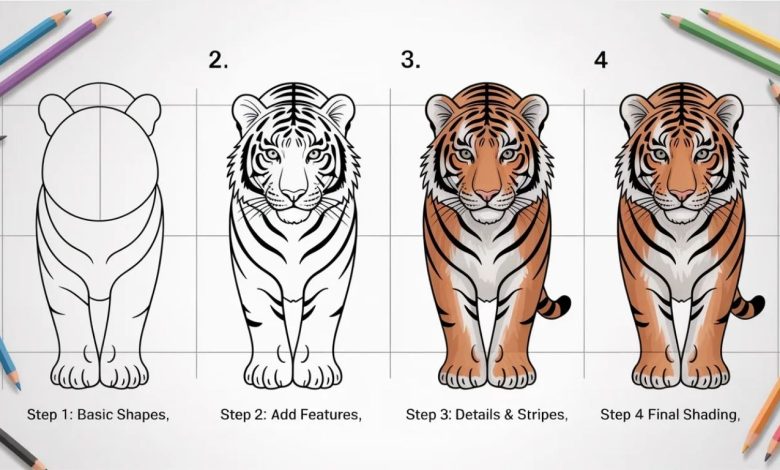 2.

3.

4

Step 1: Basic Shapes,

Step 2: Add Features,

Step 3: Details & Stripes,

Step 4 Final Shading,