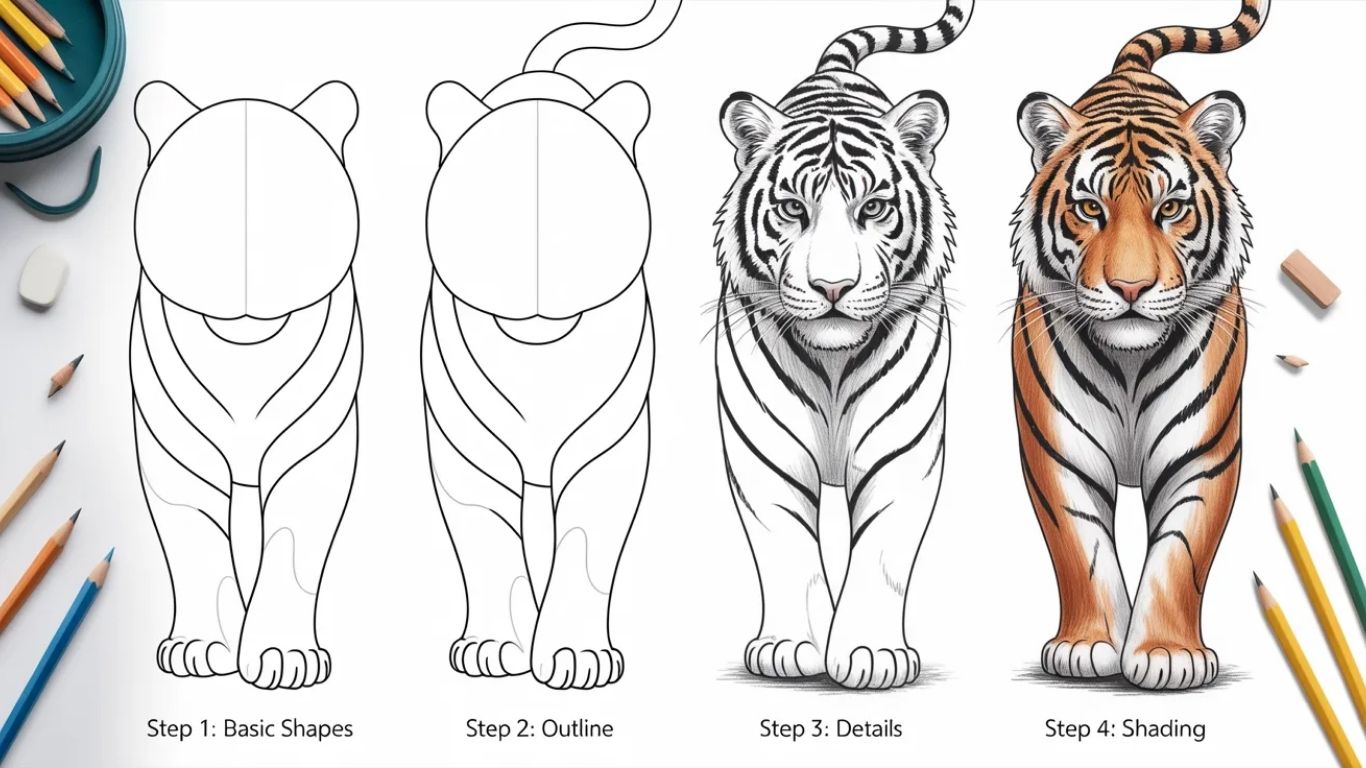 Step 1: Basic Shapes

Step 2: Outline

Step 3: Details

Step 4: Shading